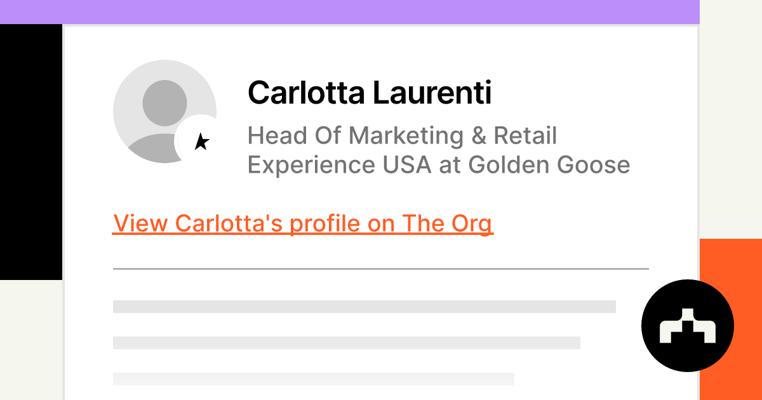 Carlotta Laurenti

Head Of Marketing & Retail Experience USA at Golden Goose

View Carlotta's profile on The Org