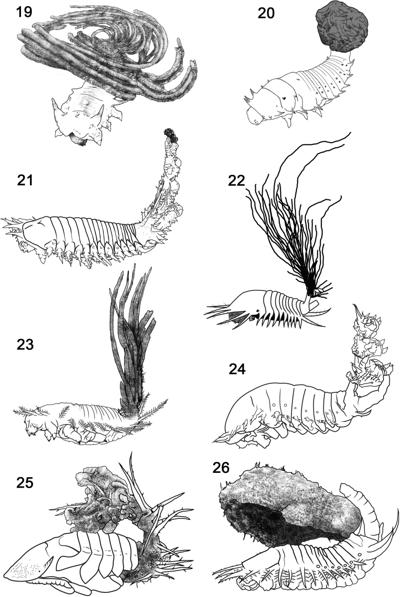 19

20

21

22

23

24

25

26